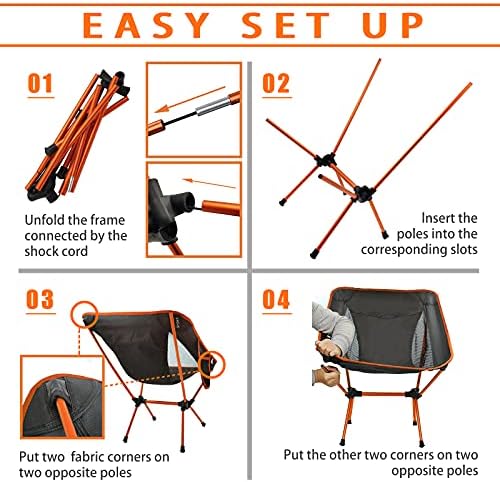 EASY SET UP

01

Unfold the frame connected by the shock cord

02

Insert the poles into the corresponding slots

03

Put two fabric corners on two opposite poles

04

Put the other two corners on two opposite poles