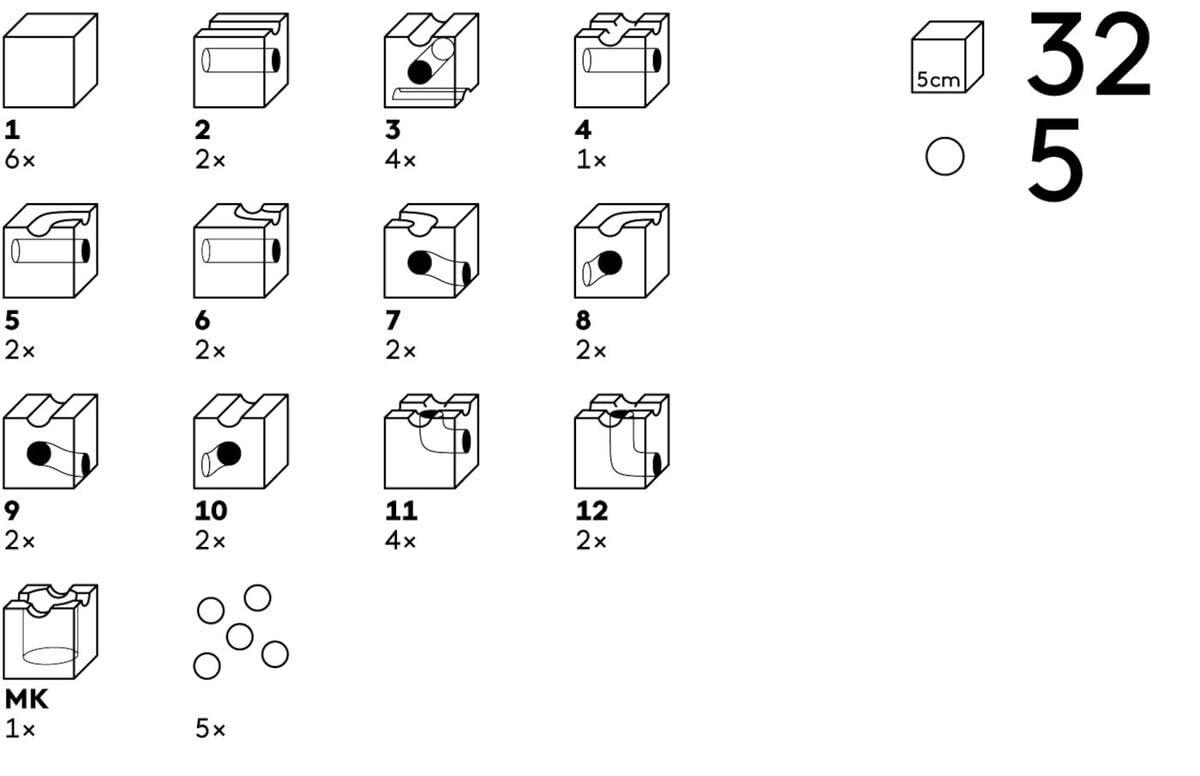 1
6×

2
2×

3
4×

4
1×

5cm

32

5

5
2×

6
2×

7
2×

8
2×

9
2×

10
2×

11
4×

12
2×

MK
1×

5×