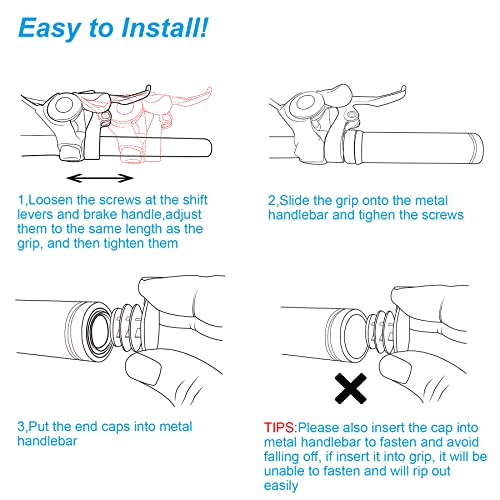 Easy to Install!

1,Loosen the screws at the shift levers and brake handle,adjust them to the same length as the grip, and then tighten them

2,Slide the grip onto the metal handlebar and tighen the screws

3,Put the end caps into metal handlebar

TIPS:Please also insert the cap into metal handlebar to fasten and avoid falling off, if insert it into grip, it will be unable to fasten and will rip out easily