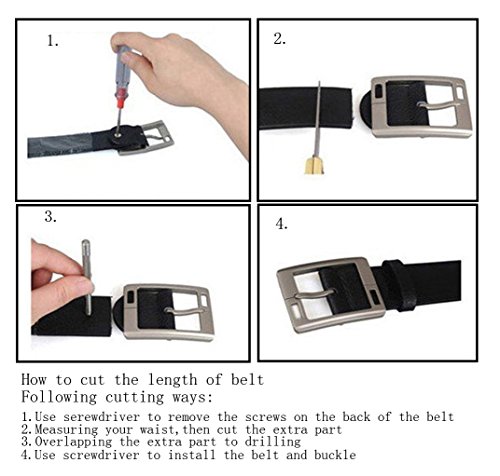 1.

2.

3.

4.

How to cut the length of belt
Following cutting ways:

1.Use serewdriver to remove the screws on the back of the belt
2.Measuring your waist,then cut the extra part
3.Overlapping the extra part to drilling
4.Use screwdriver to install the belt and buckle