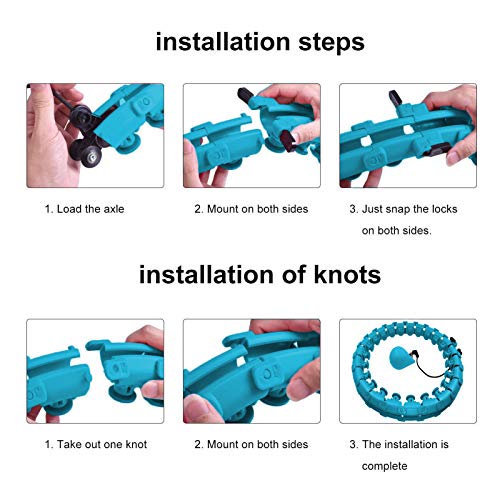 installation steps

1. Load the axle

2. Mount on both sides

3. Just snap the locks on both sides.

installation of knots

1. Take out one knot

2. Mount on both sides

3. The installation is complete