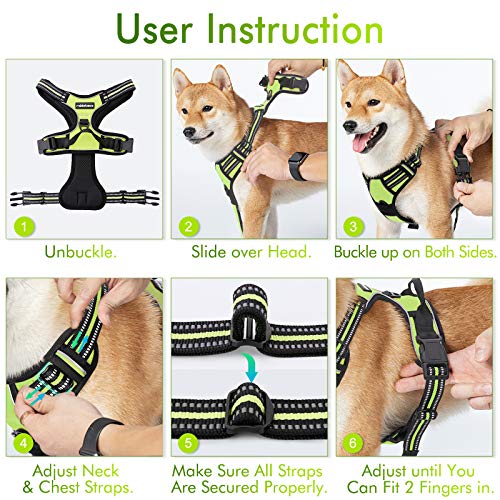 User Instruction

1

Unbuckle.

2

Slide over Head.

3

Buckle up on Both Sides.

4

Adjust Neck & Chest Straps.

5

Make Sure All Straps Are Secured Properly.

6

Adjust until You Can Fit 2 Fingers in.