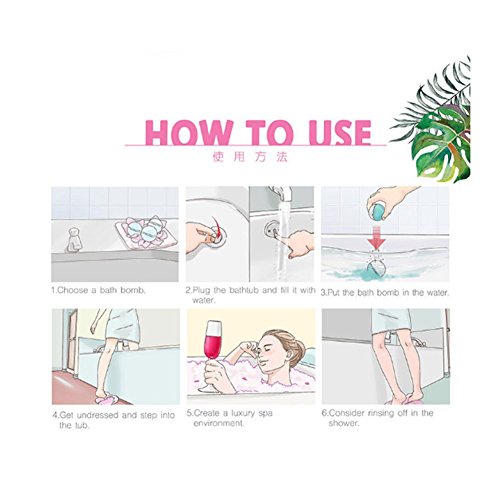 HOW TO USE
使用方法

1.Choose a bath bomb.

2.Plug the bathtub and fill it with water.

3.Put the bath bomb in the water.

4.Get undressed and step into the tub.

5.Create a luxury spa environment.

6.Consider rinsing off in the shower.