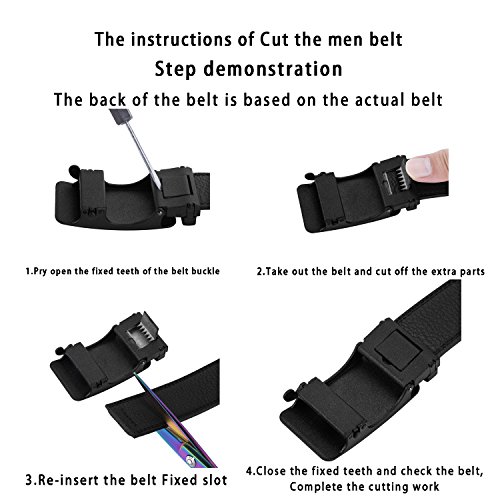 The instructions of Cut the men belt

Step demonstration

The back of the belt is based on the actual belt

1.Pry open the fixed teeth of the belt buckle

2.Take out the belt and cut off the extra parts

3.Re-insert the belt Fixed slot

4.Close the fixed teeth and check the belt, Complete the cutting work