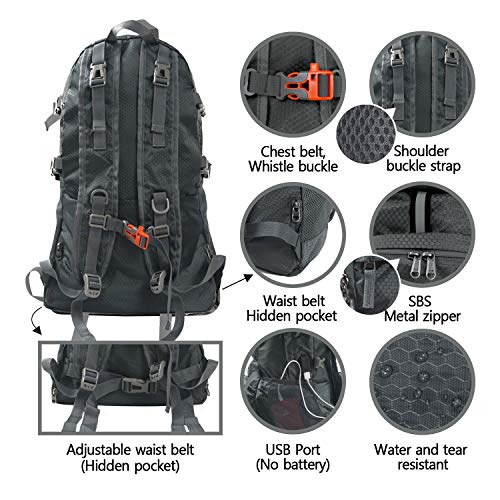 Chest belt,
Whistle buckle

Shoulder
buckle strap

Waist belt
Hidden pocket

SBS
Metal zipper

Adjustable waist belt
(Hidden pocket)

USB Port
(No battery)

Water and tear
resistant