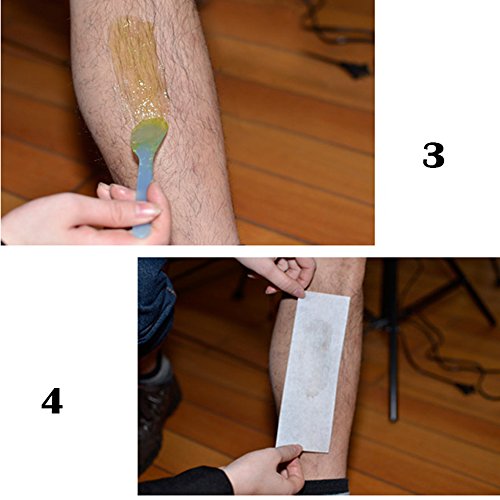 3

4