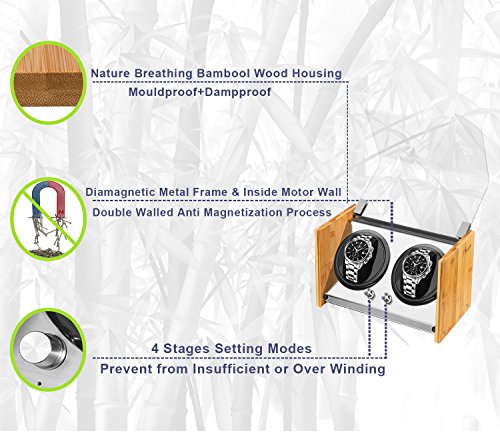 Nature Breathing Bambool Wood Housing
Mouldproof+Dampproof

Diamagnetic Metal Frame & Inside Motor Wall
Double Walled Anti Magnetization Process

4 Stages Setting Modes
Prevent from Insufficient or Over Winding