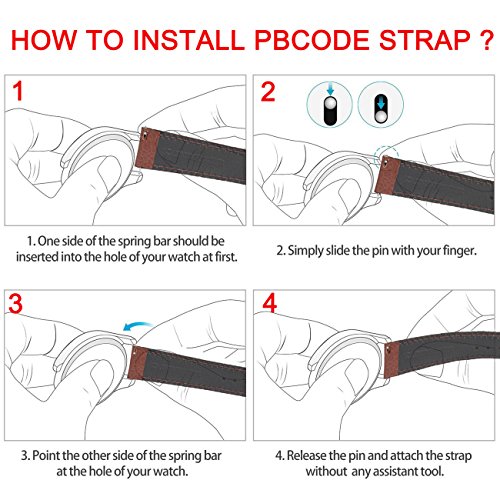 HOW TO INSTALL PBCODE STRAP ?

1

1. One side of the spring bar should be inserted into the hole of your watch at first.

2

2. Simply slide the pin with your finger.

3

3. Point the other side of the spring bar at the hole of your watch.

4

4. Release the pin and attach the strap without any assistant tool.