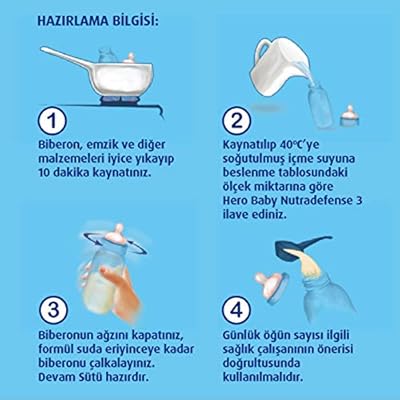 HAZIRLAMA BİLGİSİ:

1

Biberon, emzik ve diğer malzemeleri iyice yıkayıp 10 dakika kaynatınız.

2

Kaynatılıp 40°C'ye soğutulmuş içme suyuna beslenme tablosundaki ölçek miktarına göre Hero Baby Nutradefense 3 ilave ediniz.

3

Biberonun ağzını kapatınız, formül suda eriyinceye kadar biberonu çalkalayınız. Devam Sütü hazırdır.

4

Günlük öğün sayısı ilgili sağlık çalışanının önerisi doğrultusunda kullanılmalıdır.