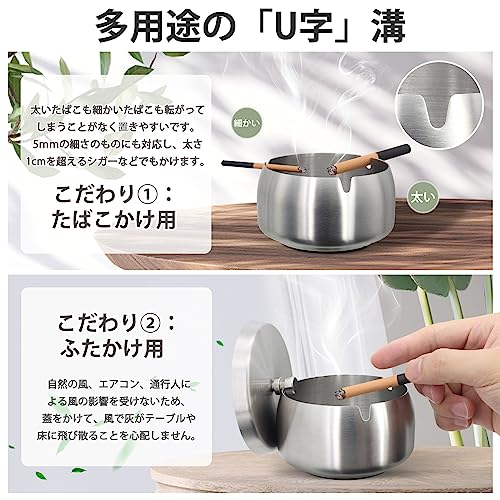 多用途の「U字」溝

太いたばこも細かいたばこも転がってしまうことがなく置きやすいです。5mmの細さのものにも対応し、太さ1cmを超えるシガーなどでもかけます。

こだわり①：たばこかけ用

細かい

太い

こだわり②：ふたかけ用

自然の風、エアコン、通行人による風の影響を受けないため、蓋をかけて、風で灰がテーブルや床に飛び散ることを心配しません。