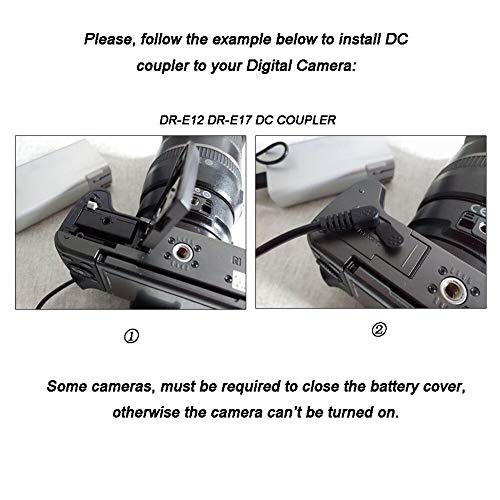 Please, follow the example below to install DC coupler to your Digital Camera:

DR-E12 DR-E17 DC COUPLER

①

②

Some cameras, must be required to close the battery cover, otherwise the camera can't be turned on.