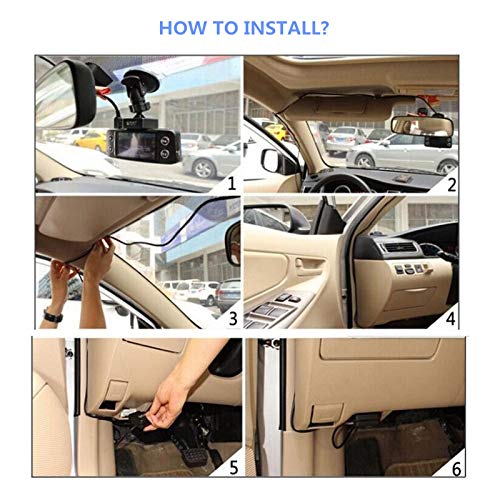 HOW TO INSTALL?

1

2

3

4

5

6