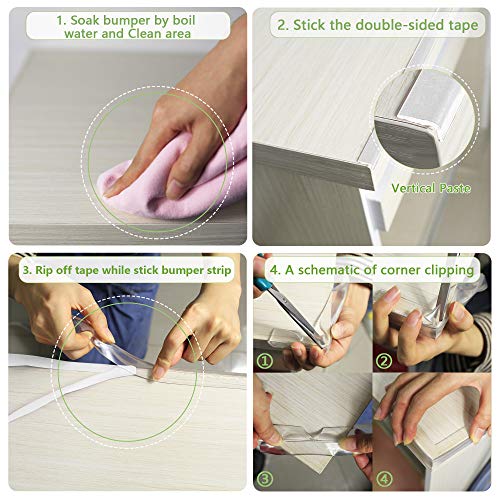 1. Soak bumper by boil water and Clean area

2. Stick the double-sided tape

Vertical Paste

3. Rip off tape while stick bumper strip

4. A schematic of corner clipping

①

②

③

④