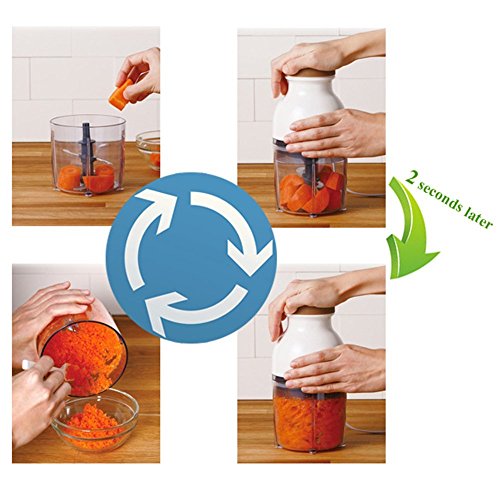 2 seconds later