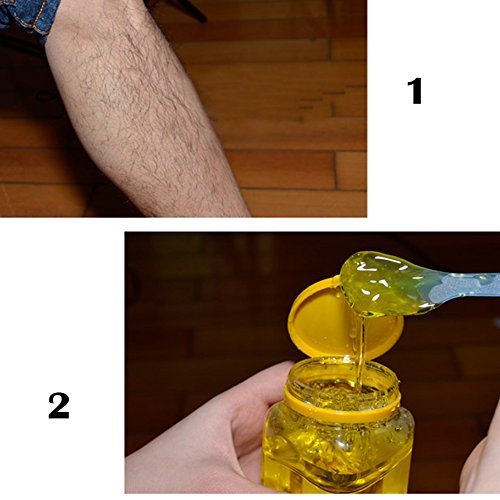 1

2