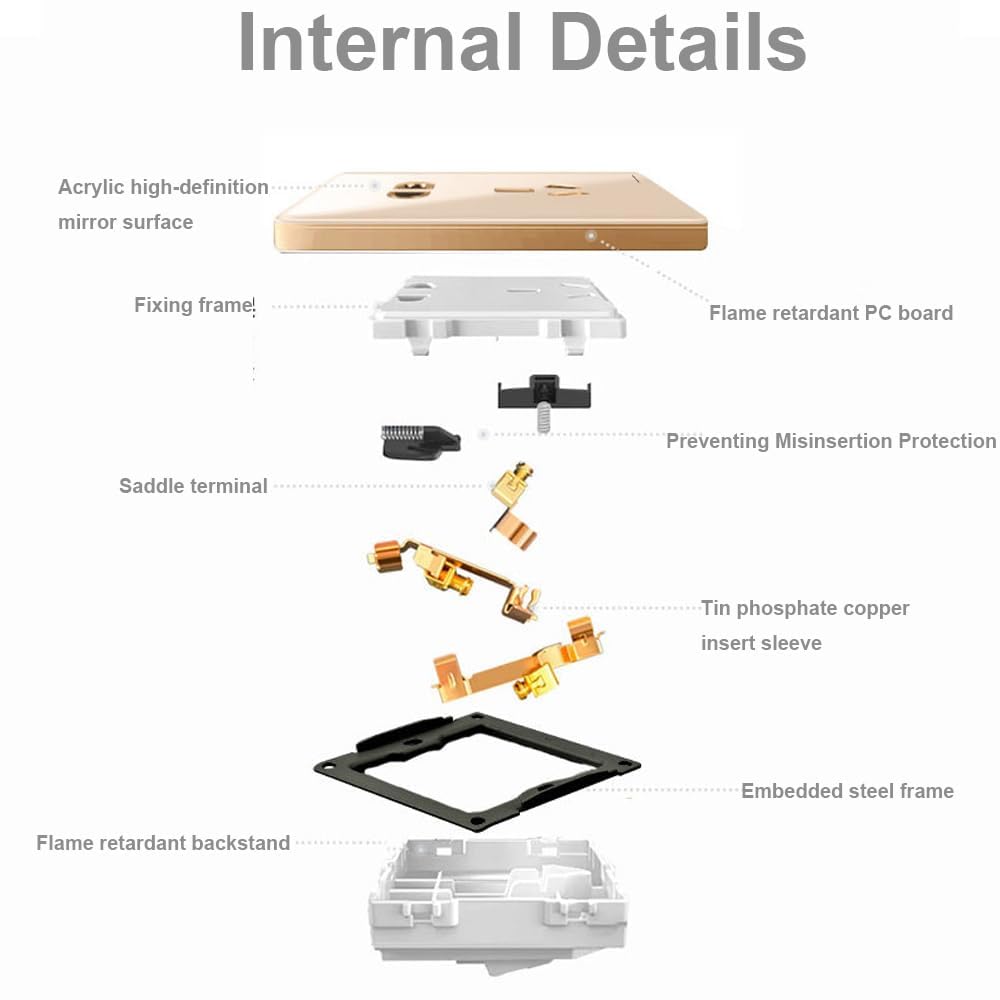 Internal Details

Acrylic high-definition mirror surface

Fixing frame

Flame retardant PC board

Preventing Misinsertion Protection

Saddle terminal

Tin phosphate copper insert sleeve

Embedded steel frame

Flame retardant backstand