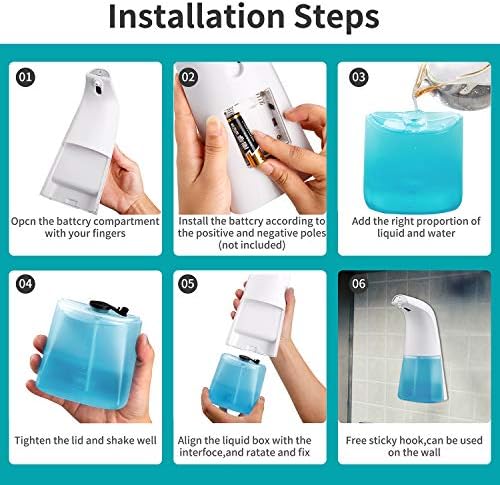 Installation Steps

01

Opcn the battcry compartment with your fingers

02

Install the battcry according to the positive and negative poles (not included)

03

Add the right proportion of liquid and water

04

Tighten the lid and shake well

05

Align the liquid box with the interfoce,and ratate and fix

06

Free sticky hook,can be used on the wall