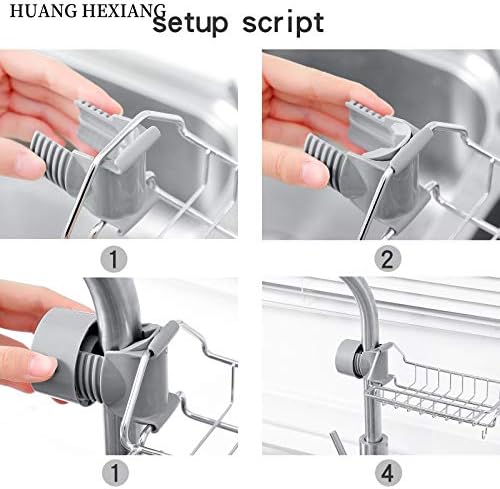 HUANG HEXIANG setup script

1

2

1

4