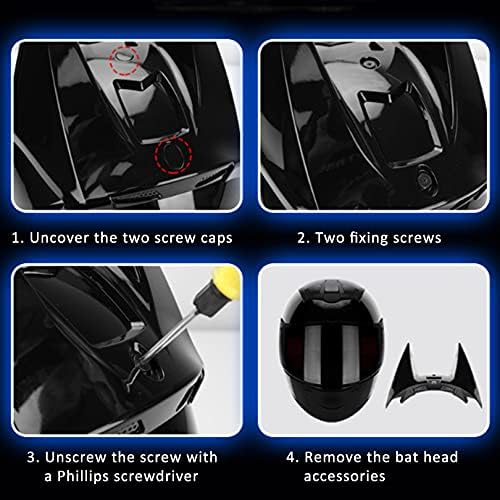 1. Uncover the two screw caps

2. Two fixing screws

3. Unscrew the screw with a Phillips screwdriver

4. Remove the bat head accessories