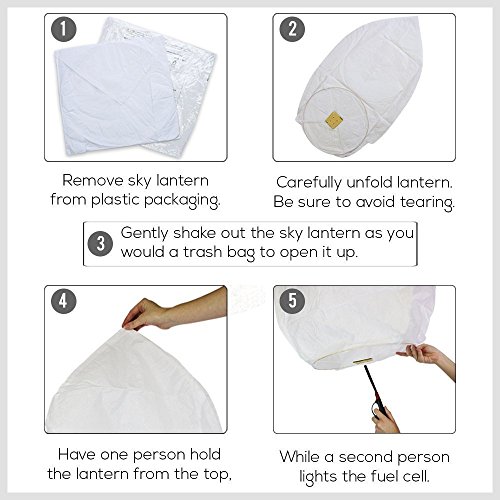 1

Remove sky lantern from plastic packaging.

2

Carefully unfold lantern. Be sure to avoid tearing.

3 Gently shake out the sky lantern as you would a trash bag to open it up.

4

Have one person hold the lantern from the top,

5

While a second person lights the fuel cell.