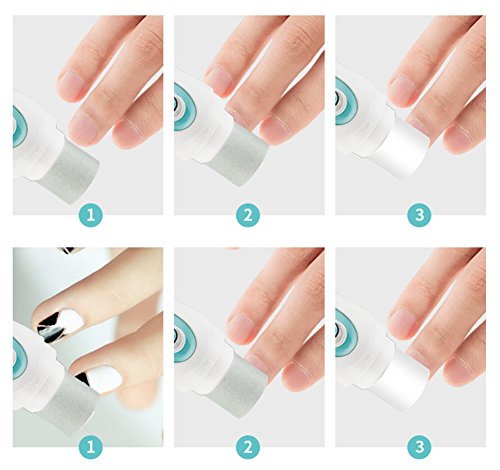 1

2

3

1

2

3