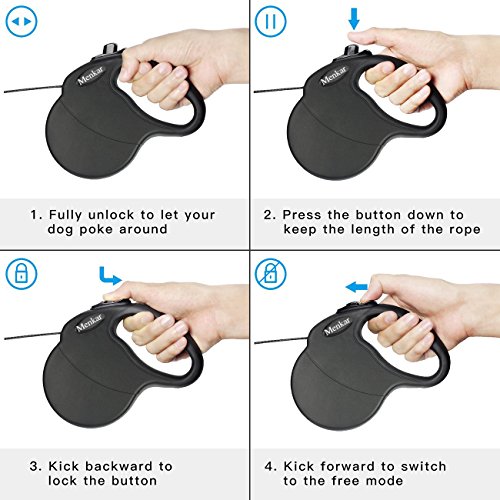 Menkar

1. Fully unlock to let your dog poke around

Menkar

2. Press the button down to keep the length of the rope

Menkar

3. Kick backward to lock the button

Menkar

4. Kick forward to switch to the free mode