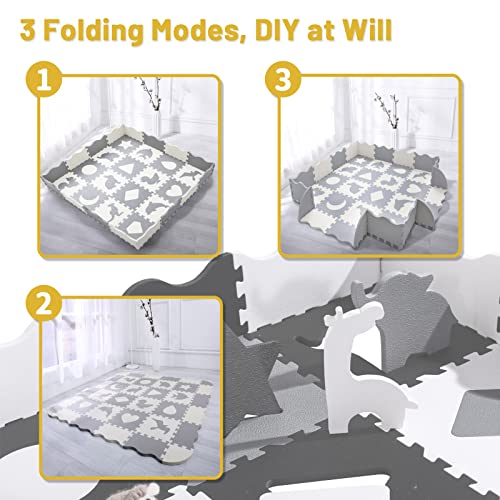 3 Folding Modes, DIY at Will

1

3

2