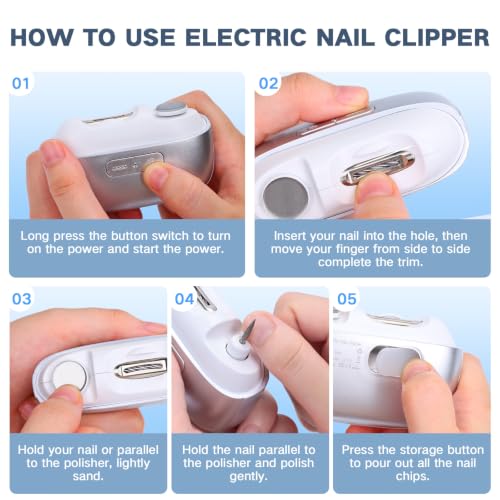 HOW TO USE ELECTRIC NAIL CLIPPER

01

Long press the button switch to turn on the power and start the power.

02

Insert your nail into the hole, then move your finger from side to side complete the trim.

03

Hold your nail or parallel to the polisher, lightly sand.

04

Hold the nail parallel to the polisher and polish gently.

05

Press the storage button to pour out all the nail chips.