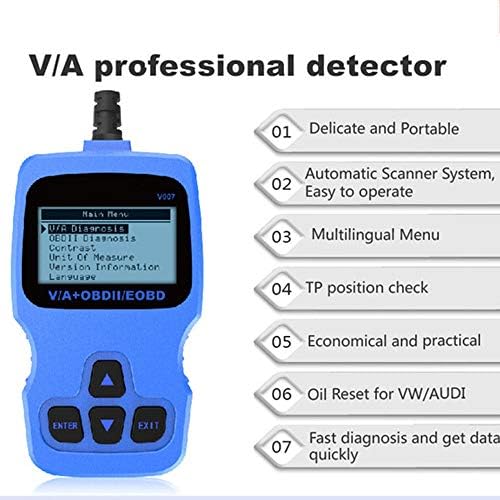 V/A professional detector

V007

Main Menu
V/A Diagnosis
OBDII Diagnosis
Contrast
Unit Of Measure
Version Information
Language

V/A+OBDII/EOBD

ENTER
EXIT

01 Delicate and Portable

02 Automatic Scanner System, Easy to operate

03 Multilingual Menu

04 TP position check

05 Economical and practical

06 Oil Reset for VW/AUDI

07 Fast diagnosis and get data quickly