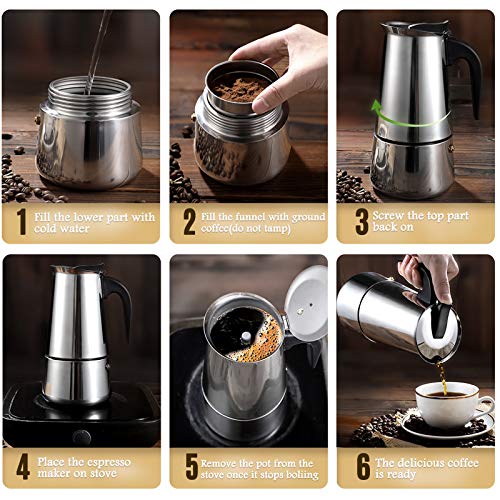 1 Fill the lower part with cold water

2 Fill the funnel with ground coffee(do not tamp)

3 Screw the top part back on

4 Place the espresso maker on stove

5 Remove the pot from the stove once it stops boliing

6 The delicious coffee is ready