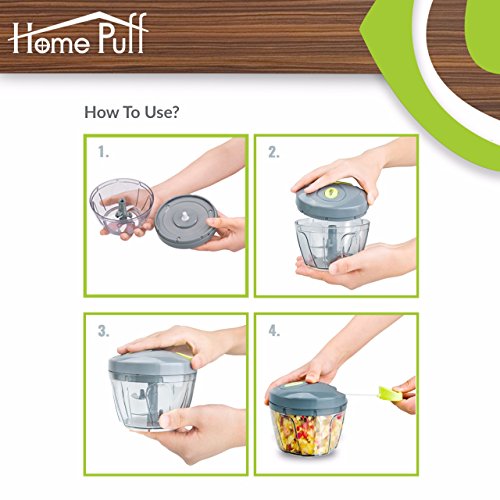 Home Puff

How To Use?

1.

2.

3.

4.