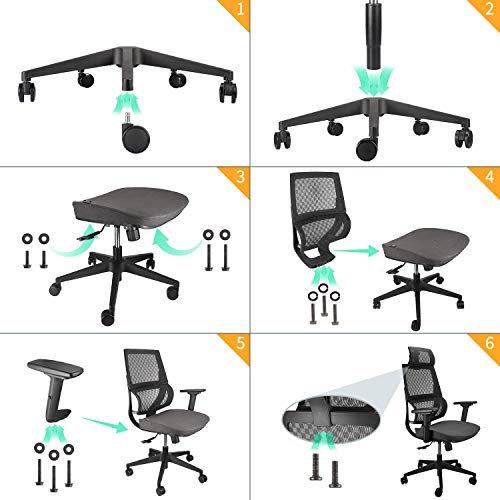 1

2

3

4

5

6