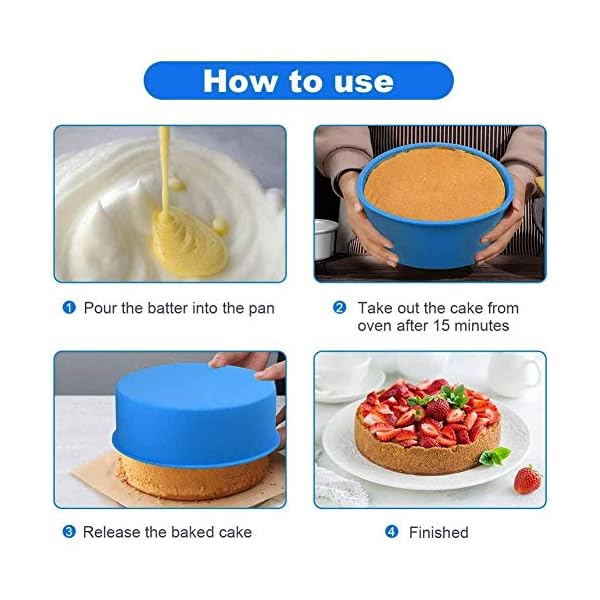 How to use

1 Pour the batter into the pan

2 Take out the cake from oven after 15 minutes

3 Release the baked cake

4 Finished