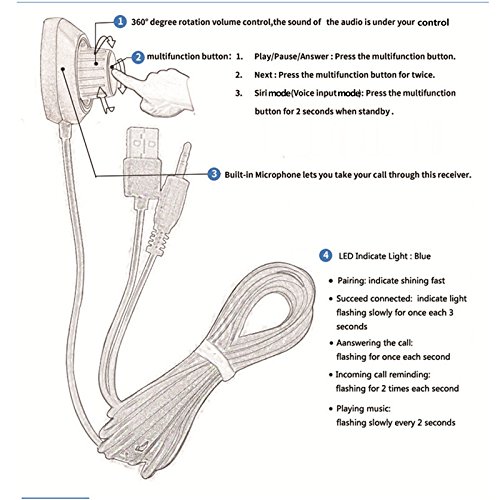 1 360° degree rotation volume control,the sound of the audio is under your control

2 multifunction button: 1. Play/Pause/Answer : Press the multifunction button.

2. Next : Press the multifunction button for twice.

3. Siri mode(Voice input mode): Press the multifunction button for 2 seconds when standby .

3 Built-in Microphone lets you take your call through this receiver.

4 LED Indicate Light : Blue

• Pairing: indicate shining fast

• Succeed connected: indicate light flashing slowly for once each 3 seconds

• Aanswering the call: flashing for once each second

• Incoming call reminding: flashing for 2 times each second

• Playing music: flashing slowly every 2 seconds