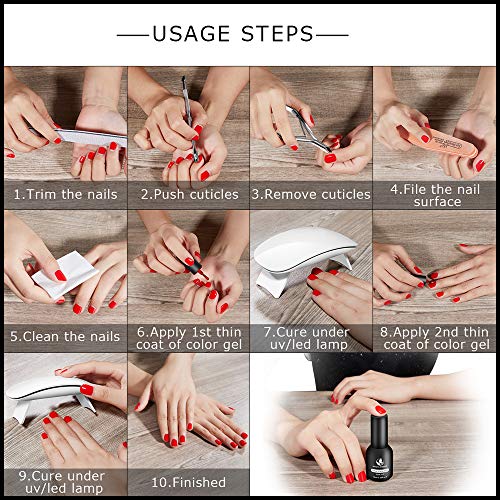 —USAGE STEPS—

1.Trim the nails

2.Push cuticles

3.Remove cuticles

4.File the nail surface

5.Clean the nails

6.Apply 1st thin coat of color gel

7.Cure under uv/led lamp

8.Apply 2nd thin coat of color gel

9.Cure under uv/led lamp

10.Finished