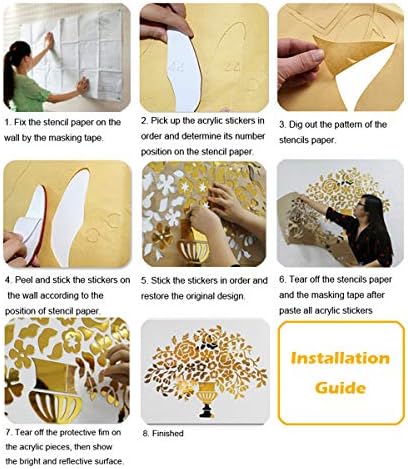 1. Fix the stencil paper on the wall by the masking tape.

2. Pick up the acrylic stickers in order and determine its number position on the stencil paper.

3. Dig out the pattern of the stencils paper.

4. Peel and stick the stickers on the wall according to the position of stencil paper.

5. Stick the stickers in order and restore the original design.

6. Tear off the stencils paper and the masking tape after paste all acrylic stickers

7. Tear off the protective fim on the acrylic pieces, then show the bright and reflective surface.

8. Finished

Installation Guide