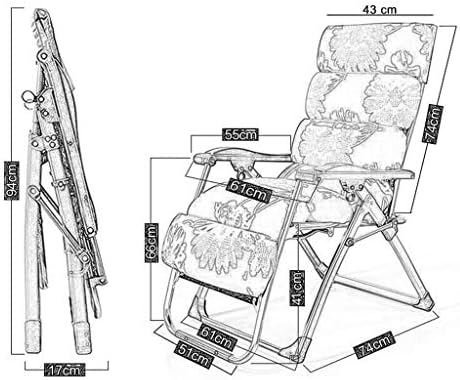 94cm
17cm
43 cm
74cm
55cm
61cm
66cm
41cm
61cm
51cm
74cm