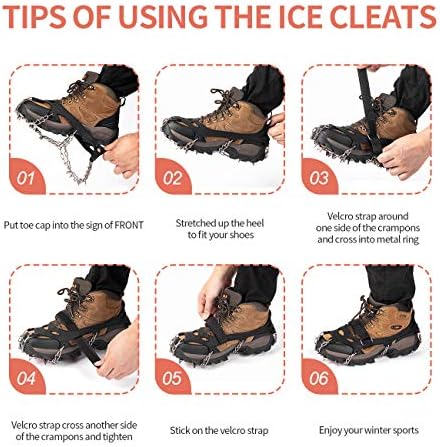 TIPS OF USING THE ICE CLEATS

01

Put toe cap into the sign of FRONT

02

Stretched up the heel to fit your shoes

03

Velcro strap around one side of the crampons and cross into metal ring

04

Velcro strap cross another side of the crampons and tighten

05

Stick on the velcro strap

06

Enjoy your winter sports