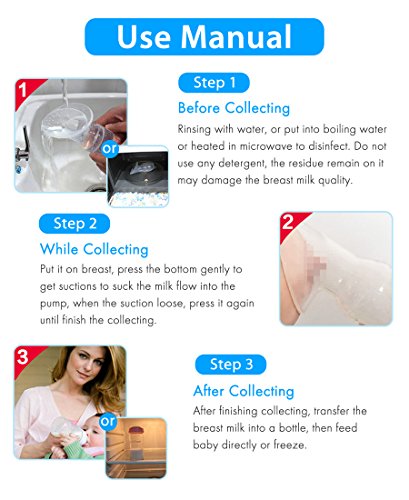 Use Manual

1

or

Step 1

Before Collecting

Rinsing with water, or put into boiling water or heated in microwave to disinfect. Do not use any detergent, the residue remain on it may damage the breast milk quality.

Step 2

While Collecting

Put it on breast, press the bottom gently to get suctions to suck the milk flow into the pump, when the suction loose, press it again until finish the collecting.

2

3

or

Step 3

After Collecting

After finishing collecting, transfer the breast milk into a bottle, then feed baby directly or freeze.