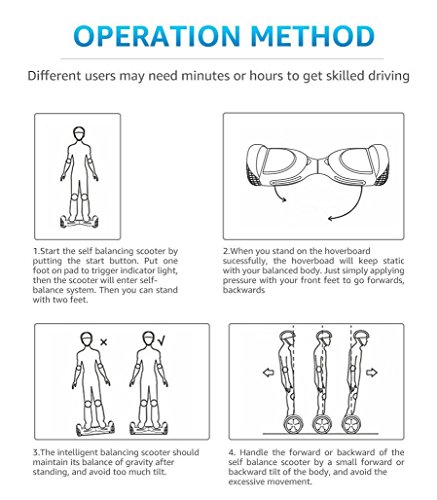 OPERATION METHOD

Different users may need minutes or hours to get skilled driving

1.Start the self balancing scooter by putting the start button. Put one foot on pad to trigger indicator light, then the scooter will enter self-balance system. Then you can stand with two feet.

2.When you stand on the hoverboard sucessfully, the hoverboad will keep static with your balanced body. Just simply applying pressure with your front feet to go forwards, backwards

×

√

3.The intelligent balancing scooter should maintain its balance of gravity after standing, and avoid too much tilt.

4. Handle the forward or backward of the self balance scooter by a small forward or backward tilt of the body, and avoid the excessive movement.