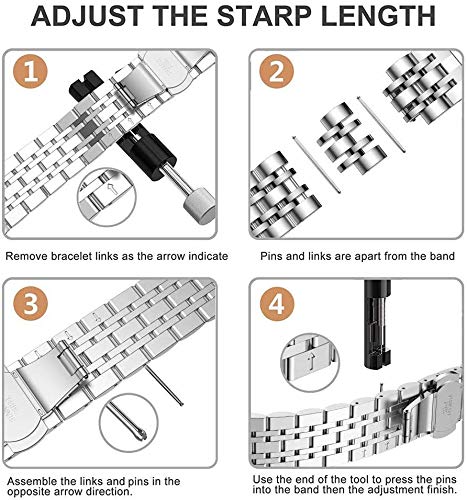 ADJUST THE STARP LENGTH

1

Remove bracelet links as the arrow indicate

2

Pins and links are apart from the band

3

Assemble the links and pins in the opposite arrow direction.

4

Use the end of the tool to press the pins into the band then the adjustment finish.