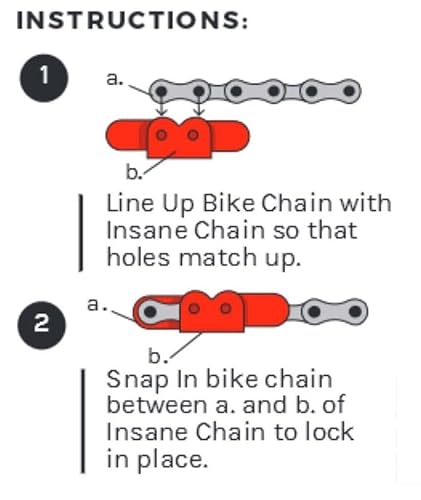 INSTRUCTIONS:

1

a.

b.

Line Up Bike Chain with Insane Chain so that holes match up.

2

a.

b.

Snap In bike chain between a. and b. of Insane Chain to lock in place.