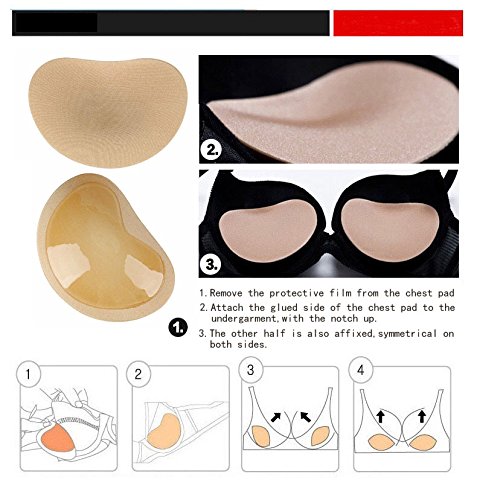 2.

3.

1.

1. Remove the protective film from the chest pad
2. Attach the glued side of the chest pad to the undergarment,with the notch up.
3. The other half is also affixed,symmetrical on both sides.

1

2

3

4