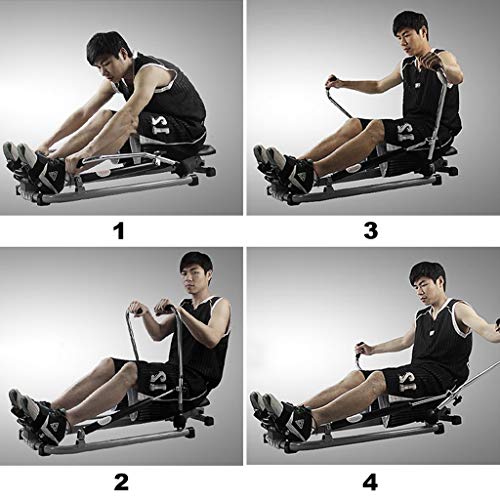 1

3

2

4