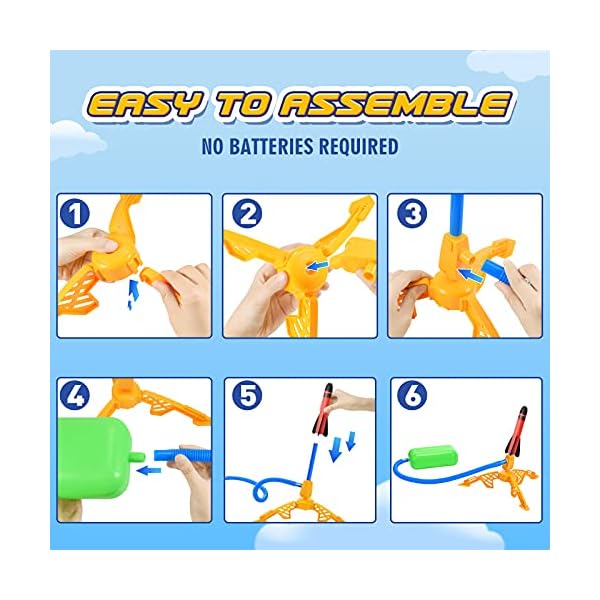 EASY TO ASSEMBLE

NO BATTERIES REQUIRED

1

2

3

4

5

6