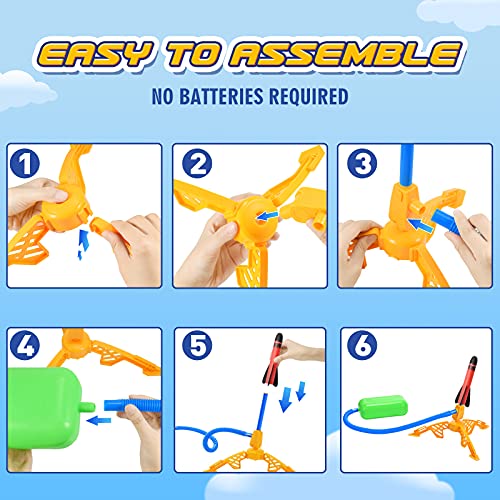 EASY TO ASSEMBLE

NO BATTERIES REQUIRED

1

2

3

4

5

6