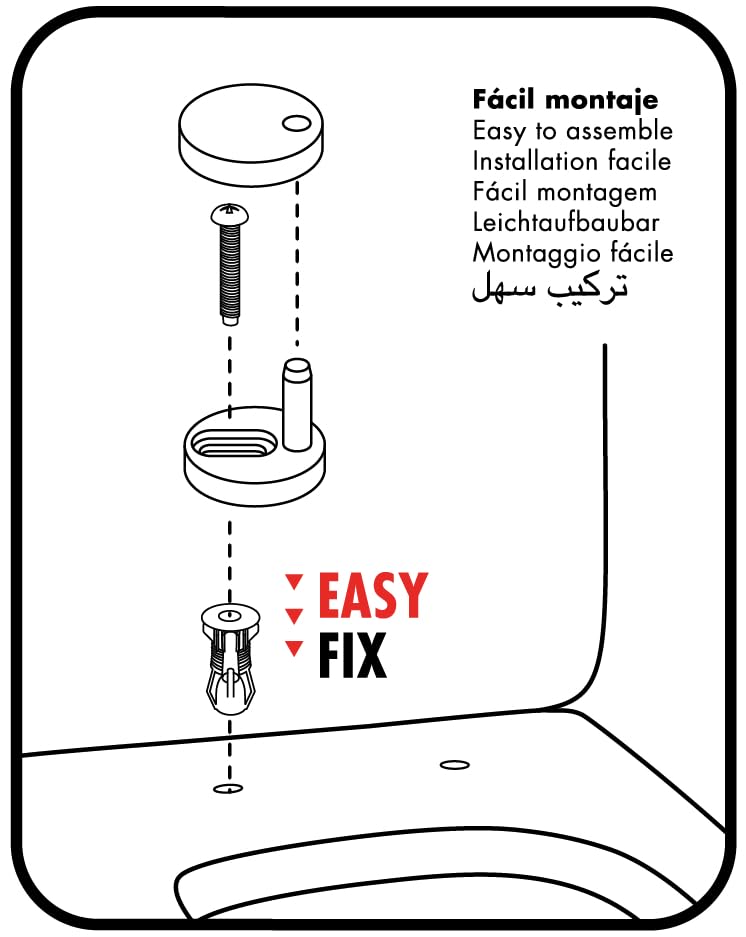 Fácil montaje
Easy to assemble
Installation facile
Fácil montagem
Leichtaufbaubar
Montaggio fácile
تركيب سهل

EASY
FIX