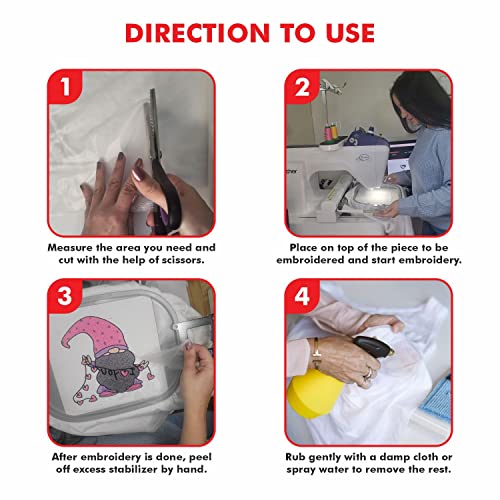 DIRECTION TO USE

1

Measure the area you need and cut with the help of scissors.

2

Place on top of the piece to be embroidered and start embroidery.

3

After embroidery is done, peel off excess stabilizer by hand.

4

Rub gently with a damp cloth or spray water to remove the rest.