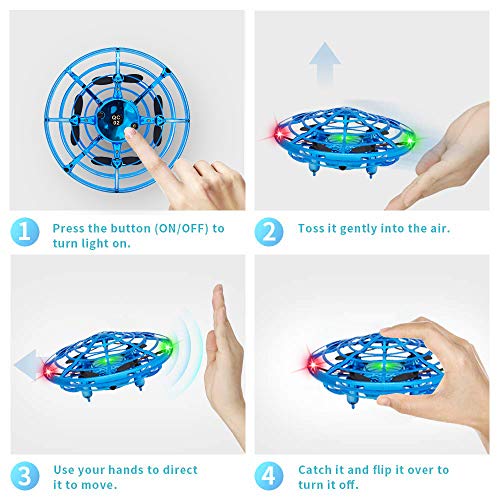 QC 02

1 Press the button (ON/OFF) to turn light on.

2 Toss it gently into the air.

3 Use your hands to direct it to move.

4 Catch it and flip it over to turn it off.