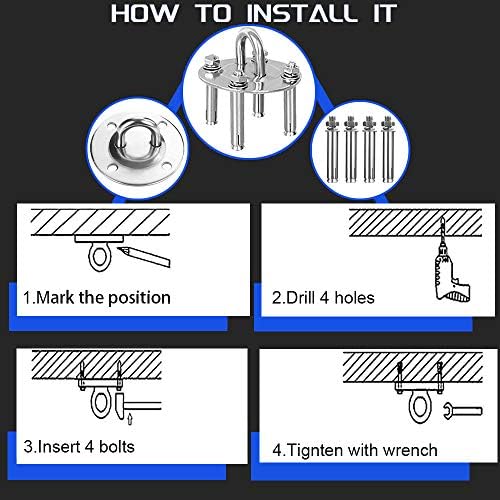 HOW TO INSTALL IT

1.Mark the position

2.Drill 4 holes

3.Insert 4 bolts

4.Tignten with wrench